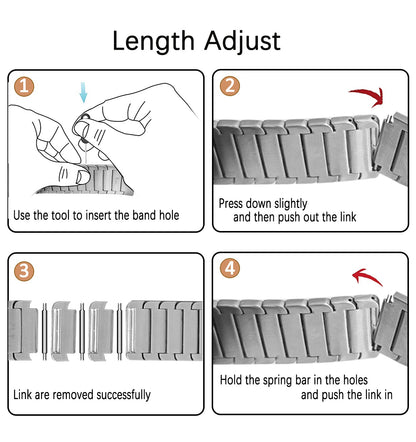 Length Adjust

1

Use the tool to insert the band hole

2

Press down slightly
and then push out the link

3

Link are removed successfully

4

Hold the spring bar in the holes
and push the link in