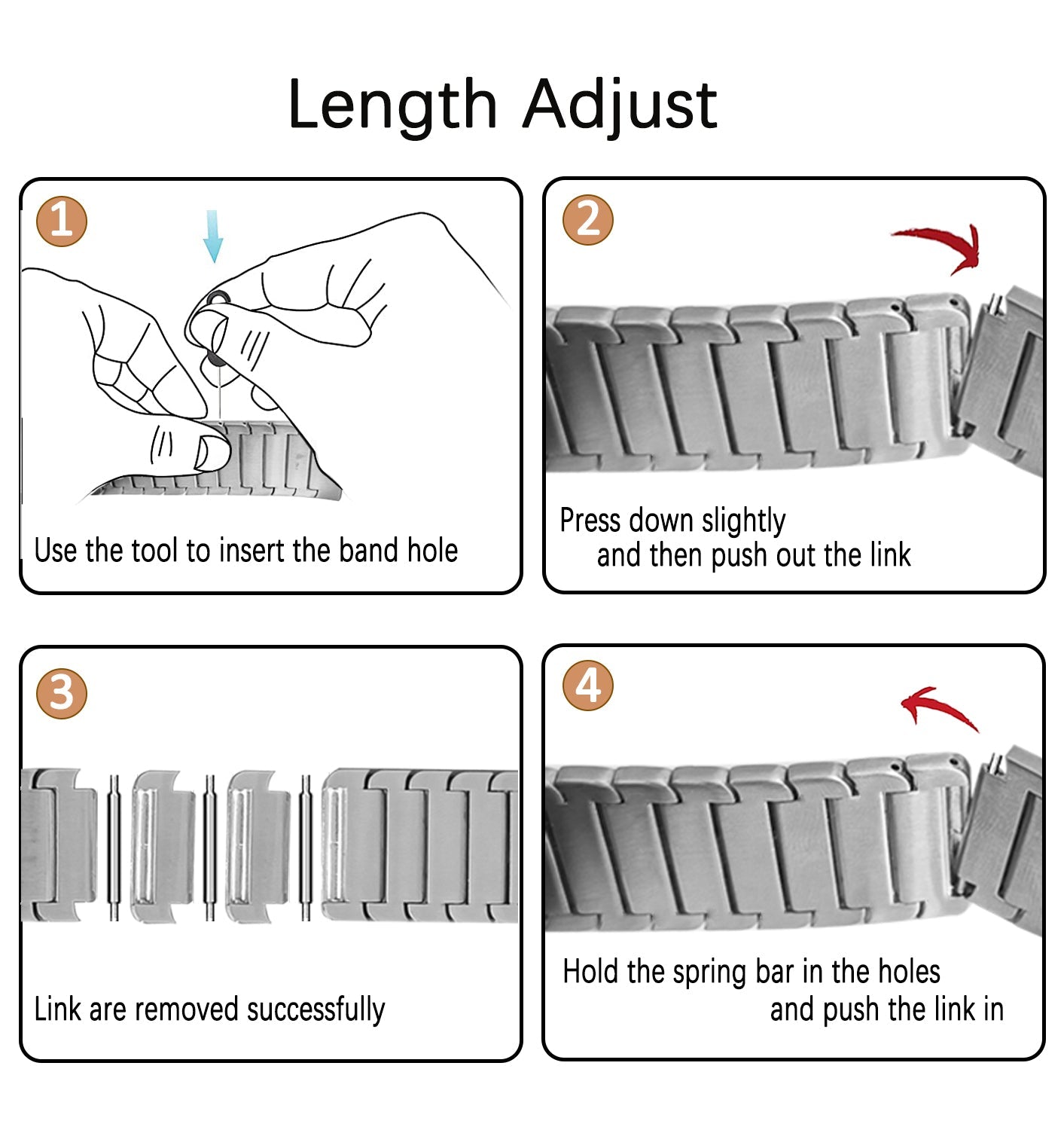 Length Adjust

1

Use the tool to insert the band hole

2

Press down slightly
and then push out the link

3

Link are removed successfully

4

Hold the spring bar in the holes
and push the link in